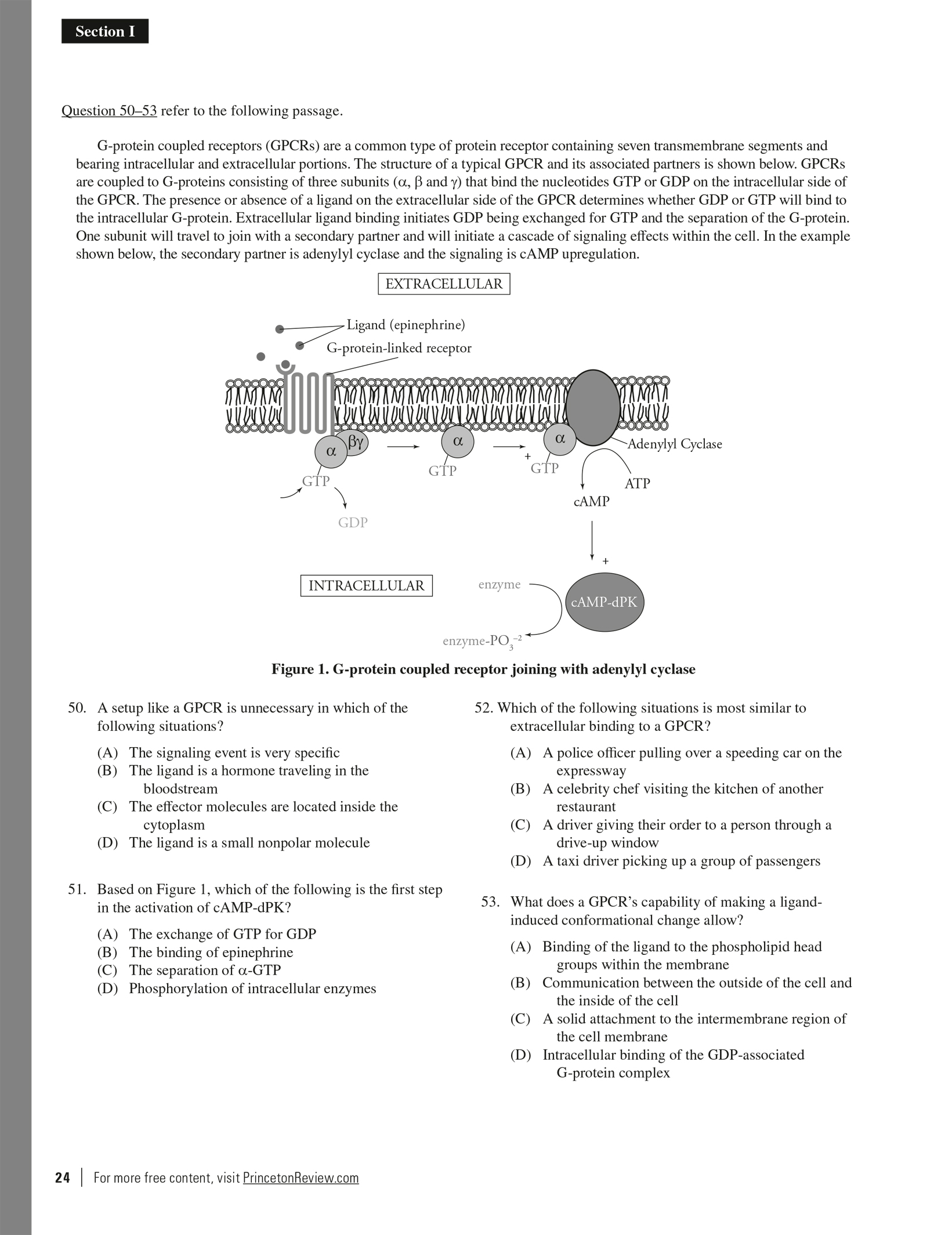 Section I

Question 50–53 refer to the following passage.

G-protein coupled receptors (GPCRs) are a common type of protein receptor containing seven transmembrane segments and bearing intracellular and extracellular portions. The structure of a typical GPCR and its associated partners is shown below. GPCRs are coupled to G-proteins consisting of three subunits ($\alpha$, $\beta$ and $\gamma$) that bind the nucleotides GTP or GDP on the intracellular side of the GPCR. The presence or absence of a ligand on the extracellular side of the GPCR determines whether GDP or GTP will bind to the intracellular G-protein. Extracellular ligand binding initiates GDP being exchanged for GTP and the separation of the G-protein. One subunit will travel to join with a secondary partner and will initiate a cascade of signaling effects within the cell. In the example shown below, the secondary partner is adenylyl cyclase and the signaling is cAMP upregulation.

EXTRACELLULAR

Ligand (epinephrine)
G-protein-linked receptor
$\alpha$ $\beta\gamma$
GTP
GDP
$\alpha$
GTP
+
$\alpha$
GTP
Adenylyl Cyclase
ATP
cAMP
+
INTRACELLULAR
enzyme
cAMP-dPK
enzyme-$PO_3^{-2}$

Figure 1. G-protein coupled receptor joining with adenylyl cyclase

50. A setup like a GPCR is unnecessary in which of the following situations?

(A) The signaling event is very specific
(B) The ligand is a hormone traveling in the bloodstream
(C) The effector molecules are located inside the cytoplasm
(D) The ligand is a small nonpolar molecule

51. Based on Figure 1, which of the following is the first step in the activation of cAMP-dPK?

(A) The exchange of GTP for GDP
(B) The binding of epinephrine
(C) The separation of $\alpha$-GTP
(D) Phosphorylation of intracellular enzymes

52. Which of the following situations is most similar to extracellular binding to a GPCR?

(A) A police officer pulling over a speeding car on the expressway
(B) A celebrity chef visiting the kitchen of another restaurant
(C) A driver giving their order to a person through a drive-up window
(D) A taxi driver picking up a group of passengers

53. What does a GPCR's capability of making a ligand-induced conformational change allow?

(A) Binding of the ligand to the phospholipid head groups within the membrane
(B) Communication between the outside of the cell and the inside of the cell
(C) A solid attachment to the intermembrane region of the cell membrane
(D) Intracellular binding of the GDP-associated G-protein complex

24 | For more free content, visit PrincetonReview.com